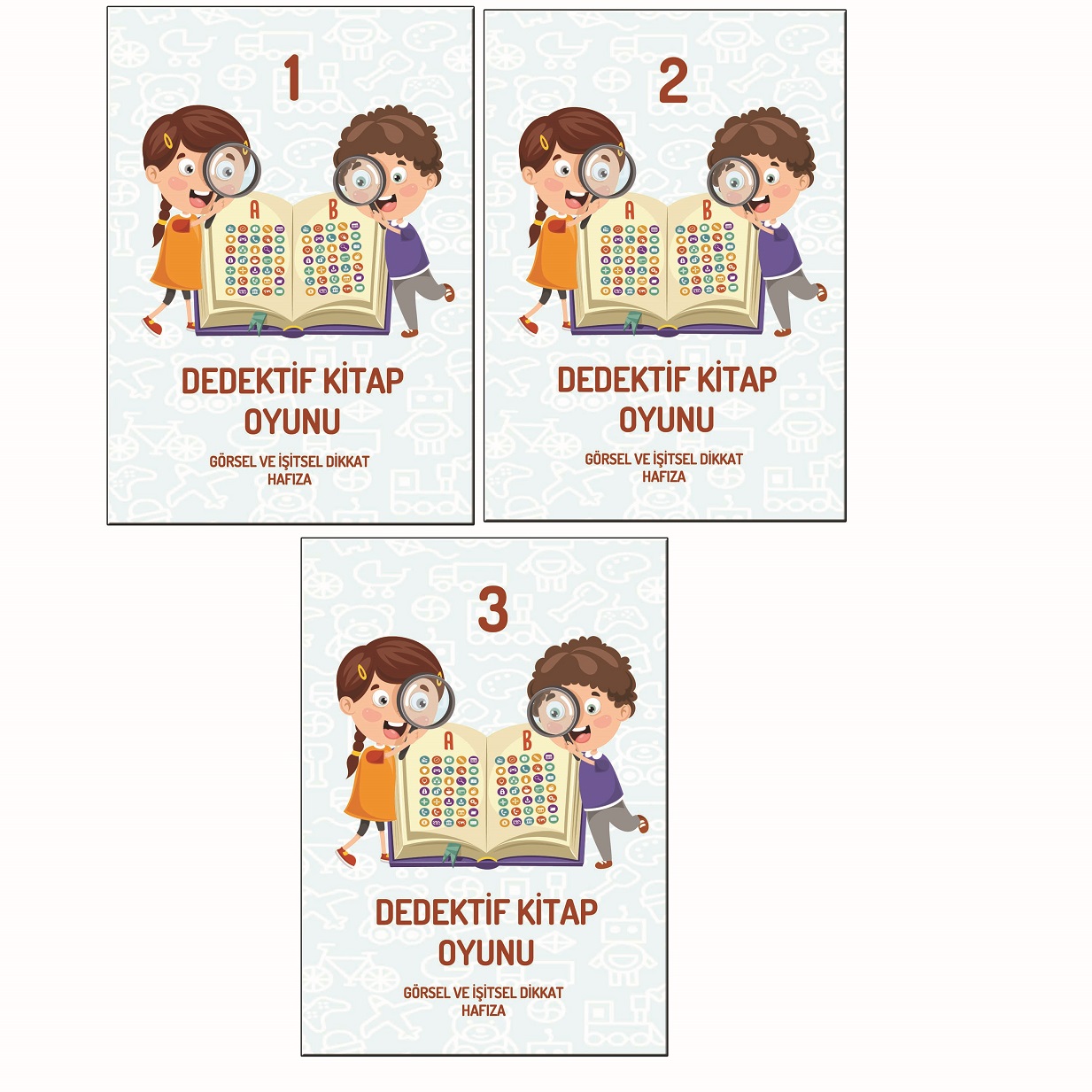 1

A B

DEDEKTİF KİTAP OYUNU

GÖRSEL VE İŞİTSEL DİKKAT
HAFIZA

2

A B

DEDEKTİF KİTAP OYUNU

GÖRSEL VE İŞİTSEL DİKKAT
HAFIZA

3

A B

DEDEKTİF KİTAP OYUNU

GÖRSEL VE İŞİTSEL DİKKAT
HAFIZA